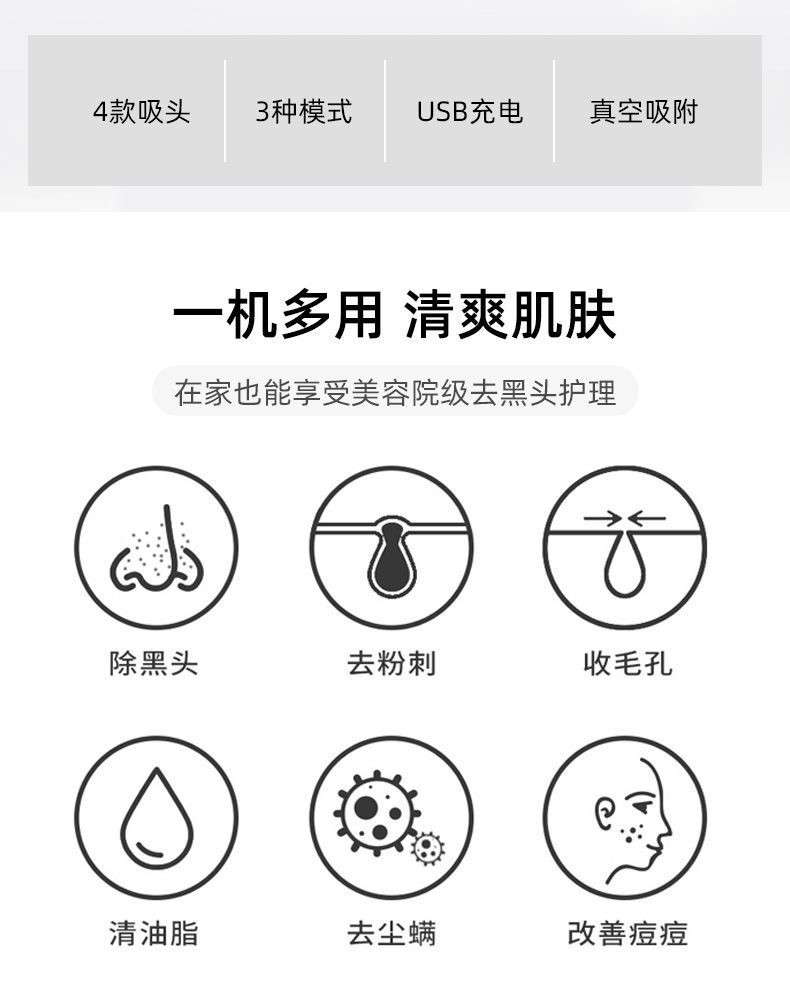 4款吸头 3种模式 USB充电 真空吸附

一机多用 清爽肌肤

在家也能享受美容院级去黑头护理

除黑头

去粉刺

收毛孔

清油脂

去尘螨

改善痘痘